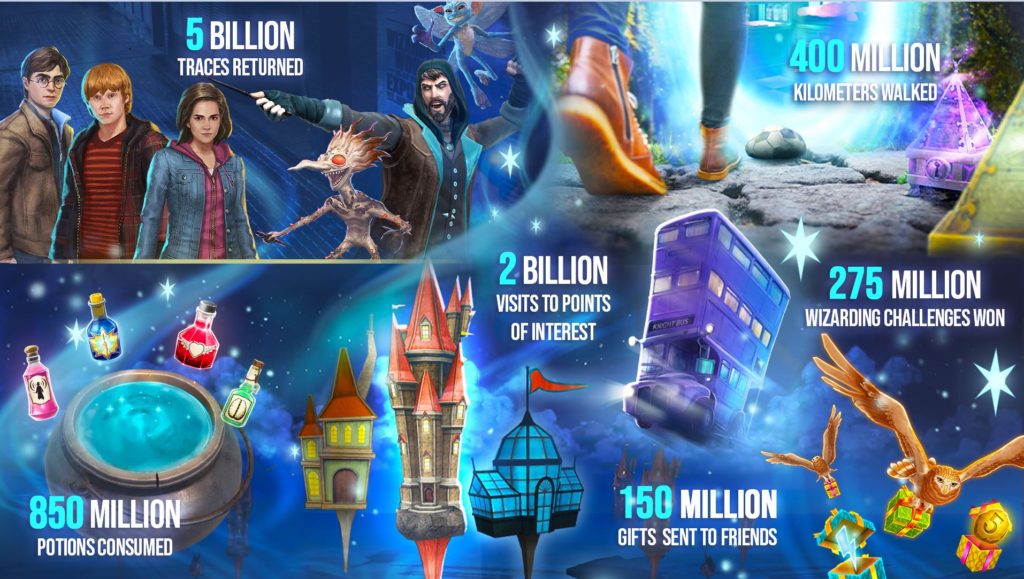 5 BILLION
TRACES RETURNED

400 MILLION
KILOMETERS WALKED

2 BILLION
VISITS TO POINTS OF INTEREST

275 MILLION
WIZARDING CHALLENGES WON

KNIGHT BUS

850 MILLION
POTIONS CONSUMED

150 MILLION
GIFTS SENT TO FRIENDS