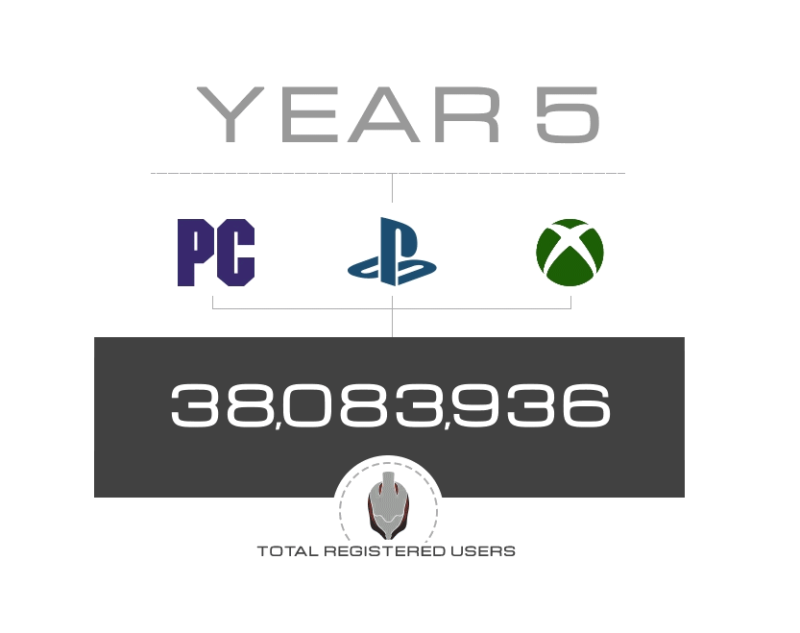 YEAR 5

PC

38,083,936

TOTAL REGISTERED USERS