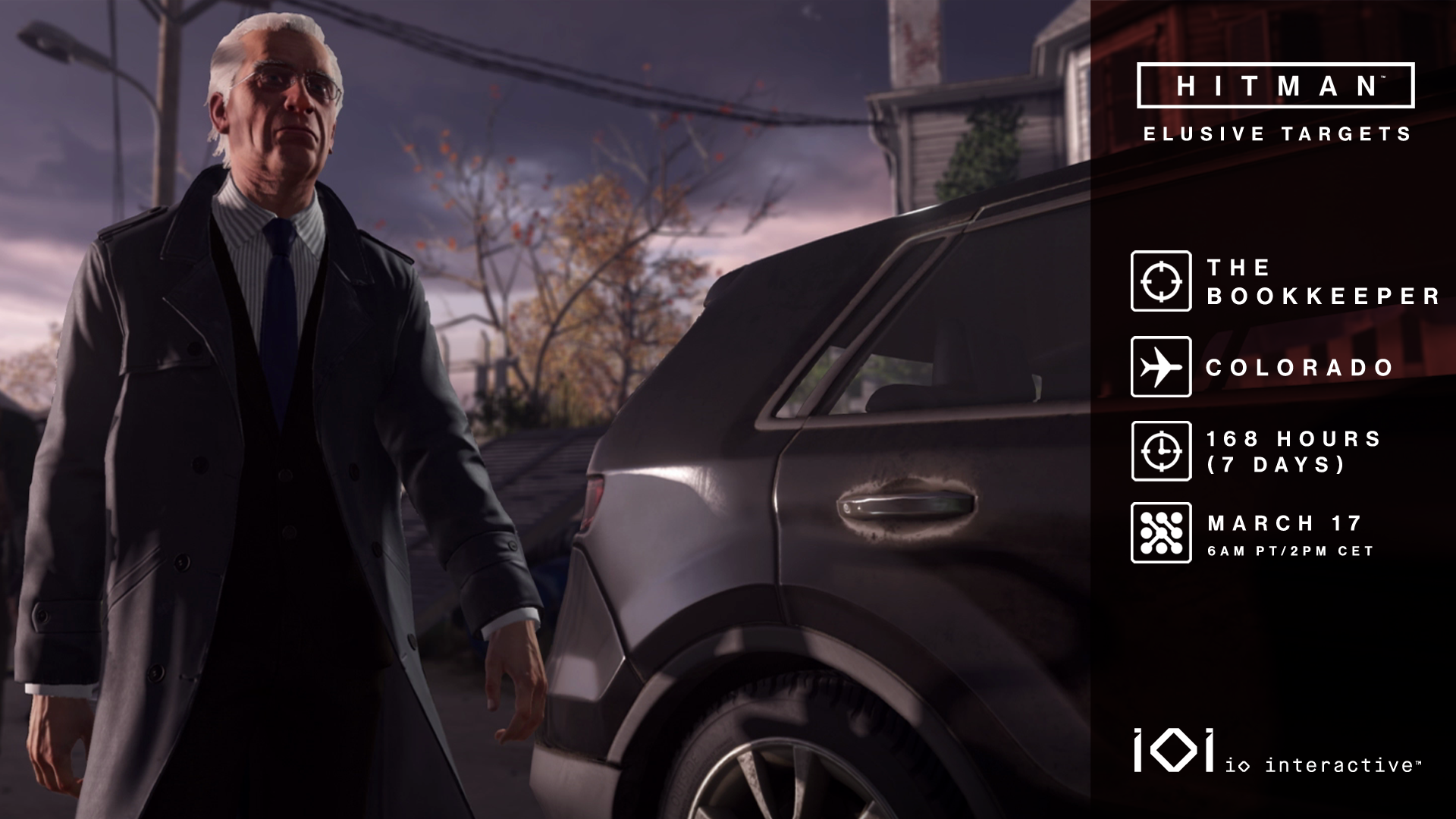 HITMAN™

ELUSIVE TARGETS

THE BOOKKEEPER

COLORADO

168 HOURS (7 DAYS)

MARCH 17
6AM PT/2PM CET

IOI io interactive™